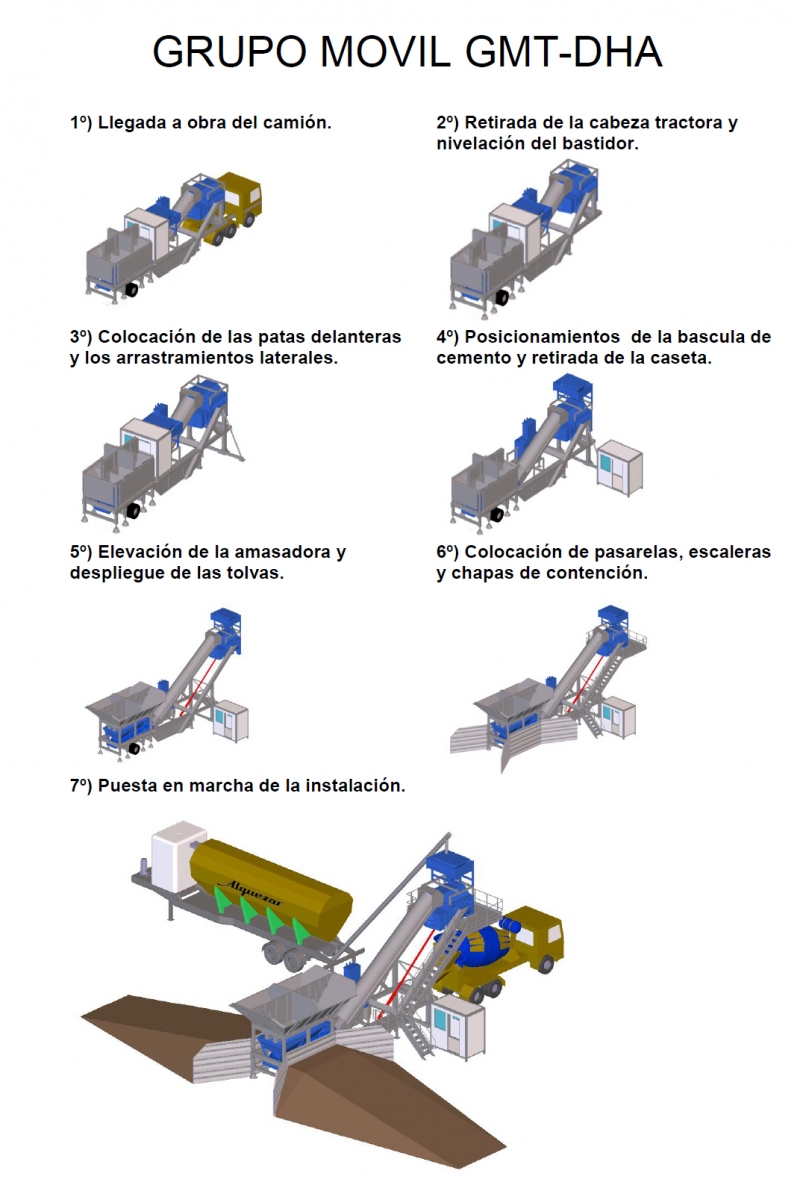 GRUPO MOVIL GMT-DHA

1º) Llegada a obra del camión.

2º) Retirada de la cabeza tractora y nivelación del bastidor.

3º) Colocación de las patas delanteras y los arrastramientos laterales.

4º) Posicionamientos de la bascula de cemento y retirada de la caseta.

5º) Elevación de la amasadora y despliegue de las tolvas.

6º) Colocación de pasarelas, escaleras y chapas de contención.

7º) Puesta en marcha de la instalación.

Alquezar